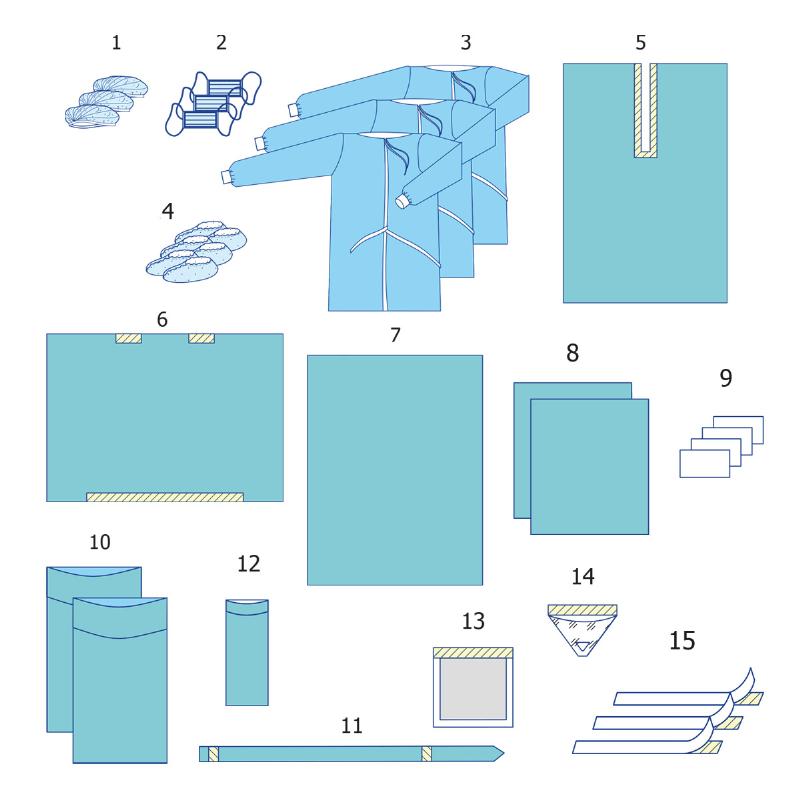 1
2
3
5
4
6
7
8
9
10
12
14
13
15
11